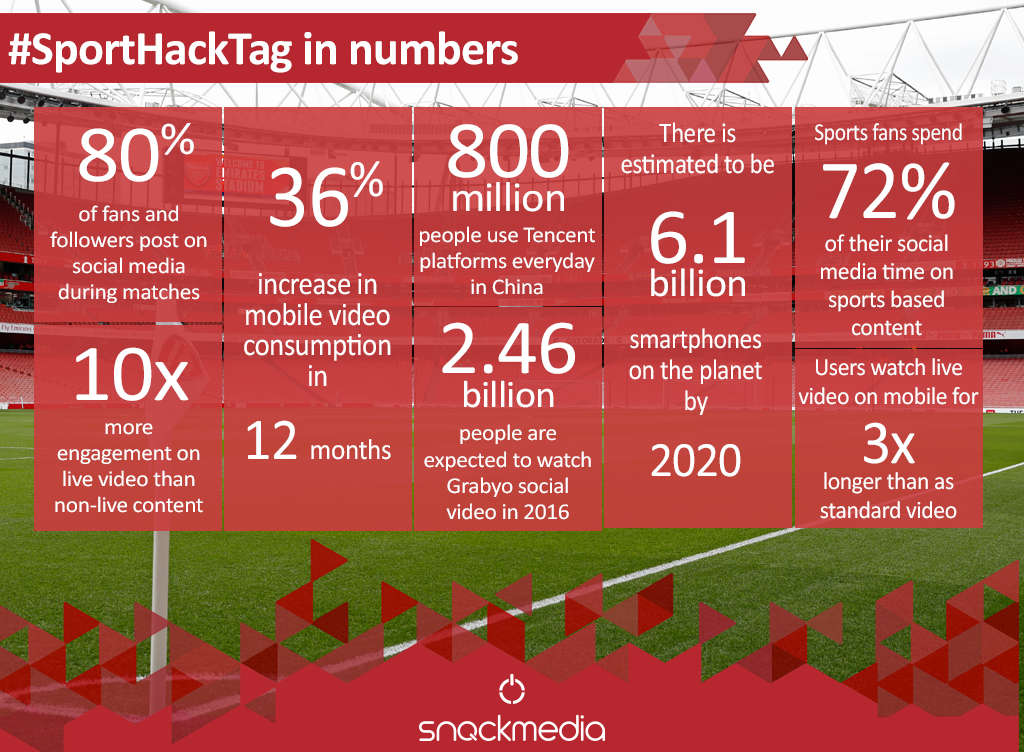 #SportHackTag in numbers

80% of fans and followers post on social media during matches

10x more engagement on live video than non-live content

36% increase in mobile video consumption in 12 months

800 million people use Tencent platforms everyday in China

2.46 billion people are expected to watch Grabyo social video in 2016

There is estimated to be 6.1 billion smartphones on the planet by 2020

Sports fans spend 72% of their social media time on sports based content

Users watch live video on mobile for 3x longer than as standard video

snackmedia